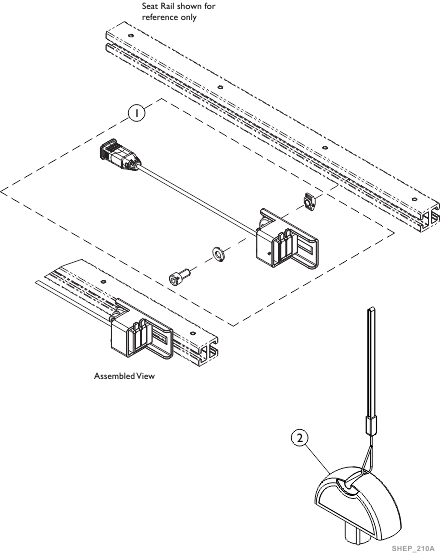 Seat Rail shown for reference only

1

Assembled View

2

SHEP_210A