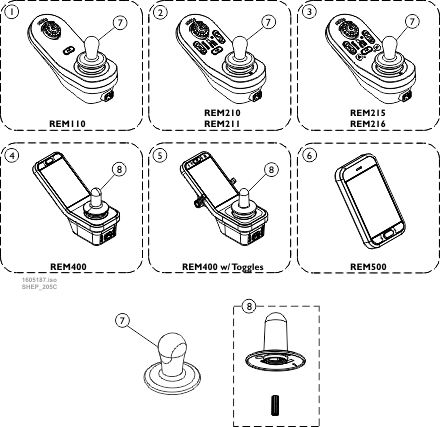 1
7
REM110

2
7
REM210
REM211

3
7
REM215
REM216

4
8
REM400

5
8
REM400 w/ Toggles

6
REM500

1605187.iso
SHEP_205C

7

8