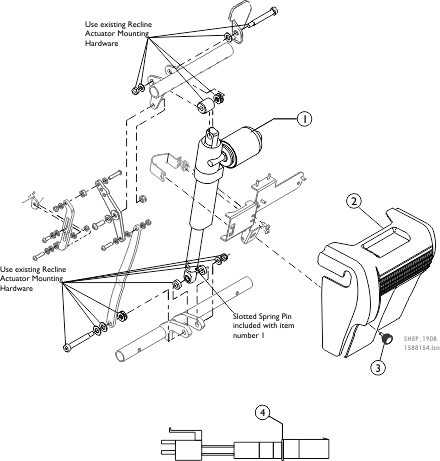 Use existing Recline Actuator Mounting Hardware

1

2

Use existing Recline Actuator Mounting Hardware

Slotted Spring Pin included with item number 1

SHEP_1908
1588154.iso

3

4