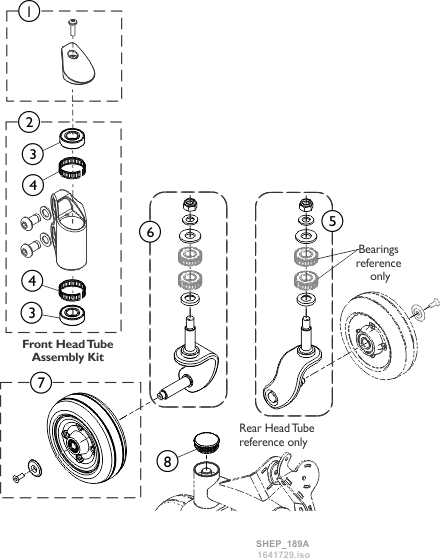 1

2

3

4

4

3

Front Head Tube Assembly Kit

6

5

Bearings reference only

7

Rear Head Tube reference only

8

SHEP_189A
1641729.iso