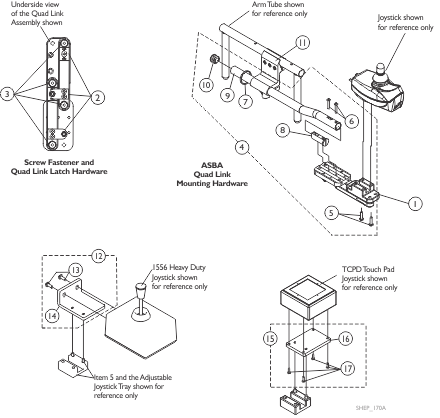 Underside view of the Quad Link Assembly shown

3

2

Screw Fastener and Quad Link Latch Hardware

Arm Tube shown for reference only

Joystick shown for reference only

11

10

9

7

6

8

4

ASBA Quad Link Mounting Hardware

1

5

12

13

14

1556 Heavy Duty Joystick shown for reference only

Item 5 and the Adjustable Joystick Tray shown for reference only

TCPD Touch Pad Joystick shown for reference only

15

16

17

SHEP_170A