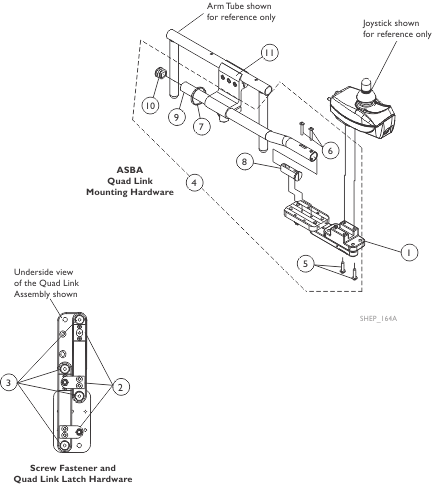 Arm Tube shown for reference only

Joystick shown for reference only

11

10

9

7

6

8

ASBA
Quad Link
Mounting Hardware

4

1

5

SHEP_164A

Underside view of the Quad Link Assembly shown

3

2

Screw Fastener and
Quad Link Latch Hardware