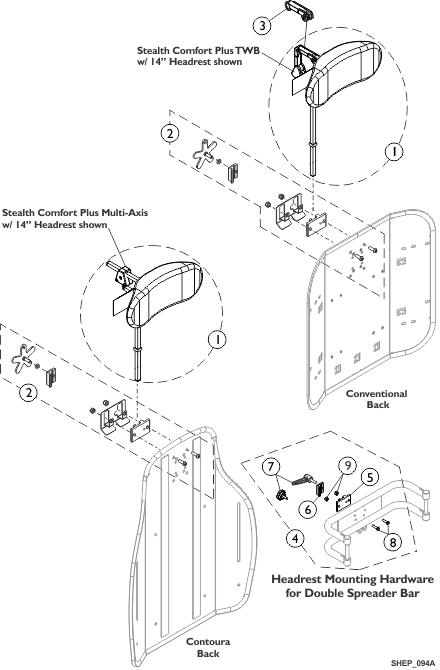 3

Stealth Comfort Plus TWB w/ 14" Headrest shown

2

1

Stealth Comfort Plus Multi-Axis w/ 14" Headrest shown

1

2

Conventional Back

7

9

5

6

4

8

Headrest Mounting Hardware for Double Spreader Bar

Contoura Back

SHEP_094A