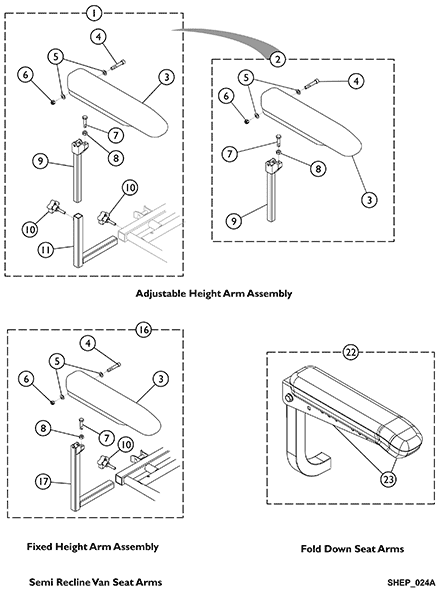 1
4
5
6
3
7
8
9
10
10
11

2
5
4
6
7
8
3
9

Adjustable Height Arm Assembly

16
4
5
6
3
8
7
10
17

22
23

Fixed Height Arm Assembly

Fold Down Seat Arms

Semi Recline Van Seat Arms

SHEP_024A