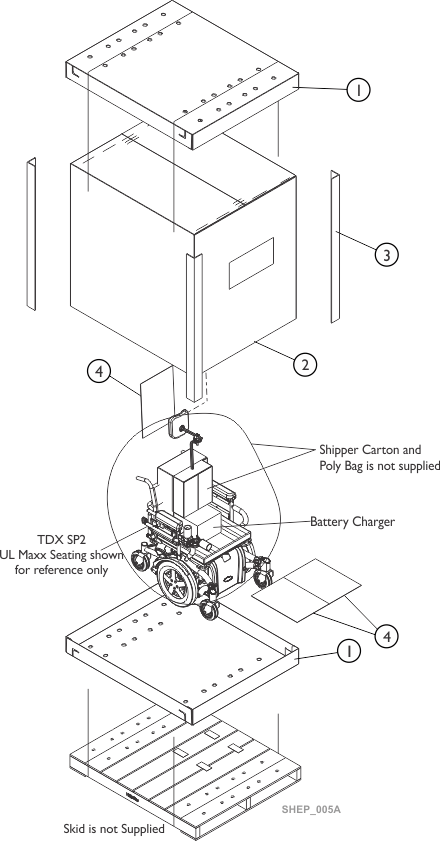 1

3

2

4

Shipper Carton and Poly Bag is not supplied

Battery Charger

TDX SP2
UL Maxx Seating shown for reference only

4

1

SHEP_005A

Skid is not Supplied