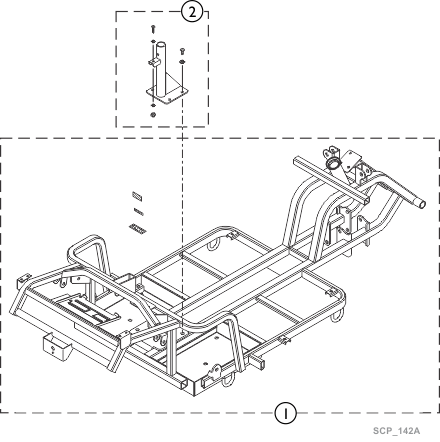 2

1

SCP_142A