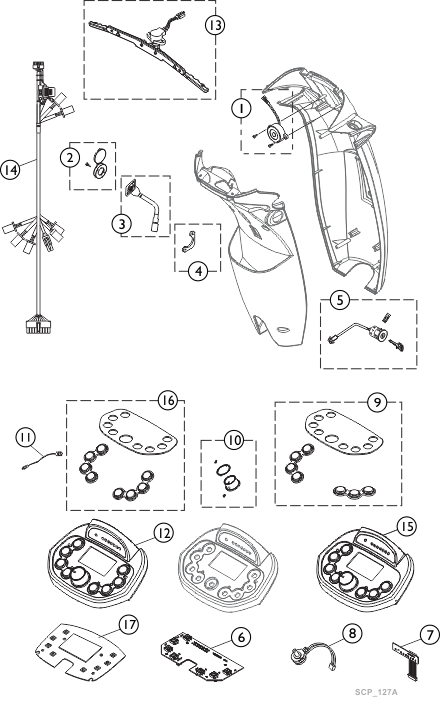 13
1
14
2
3
4
5
16
9
11
10
12
15
17
6
8
7
SCP_127A