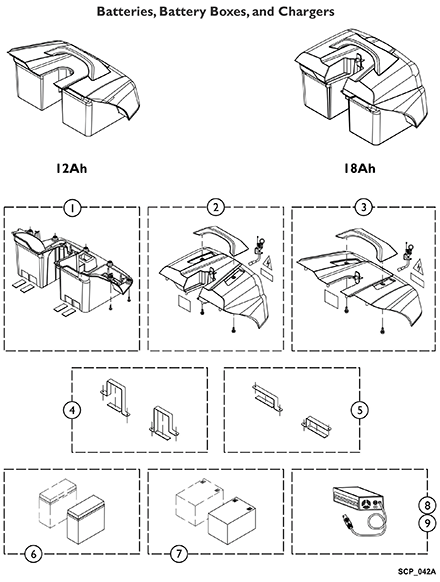 Batteries, Battery Boxes, and Chargers

12Ah

18Ah

1

2

3

4

5

6

7

8

9

SCP_042A