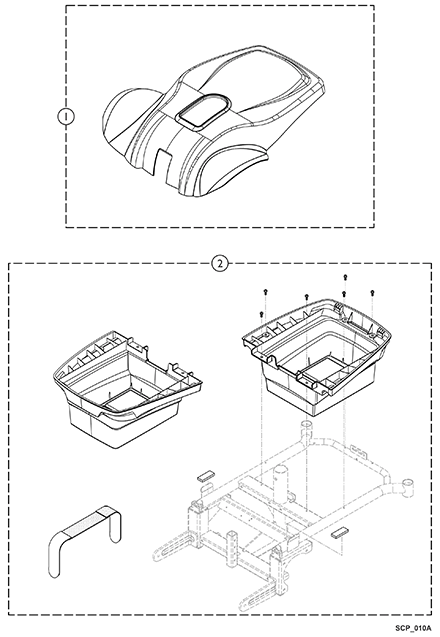 1

2

SCP_010A