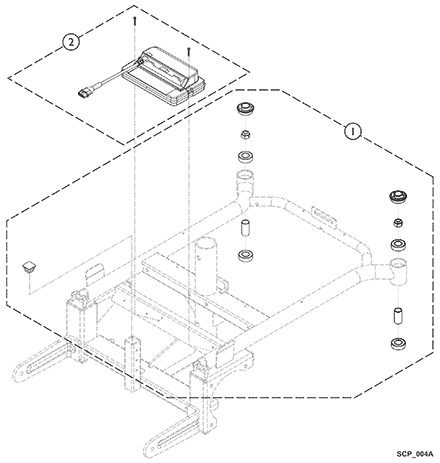 2

1

SCP_004A