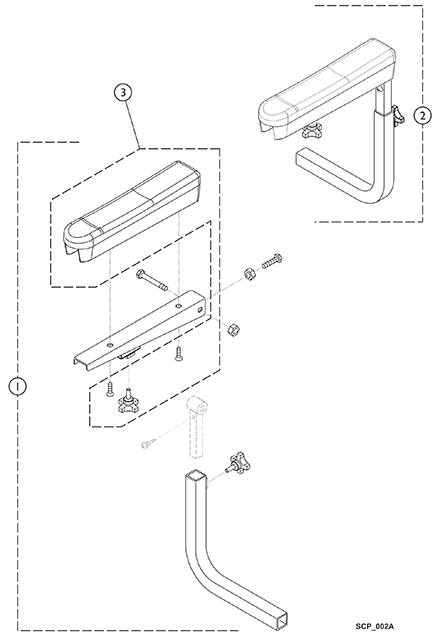 3

2

1

SCP_002A