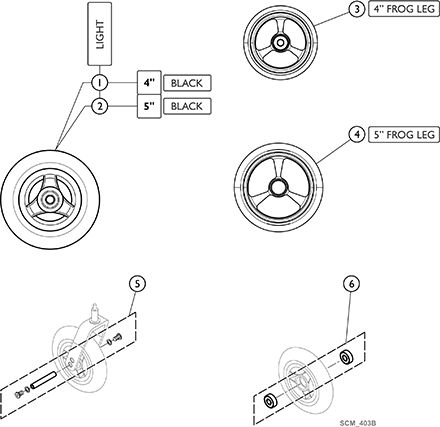 LIGHT

1 4" BLACK

2 5" BLACK

3 4" FROG LEG

4 5" FROG LEG

5

6

SCM_403B