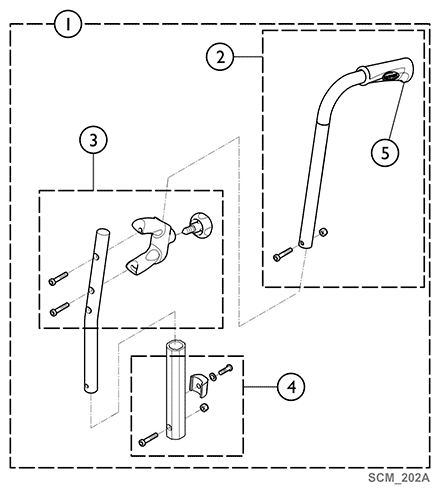 1
2
3
5
4
SCM_202A