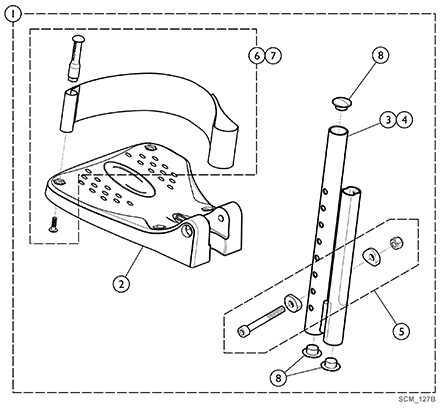 1
6 7
8
3 4
2
5
8
SCM_127B