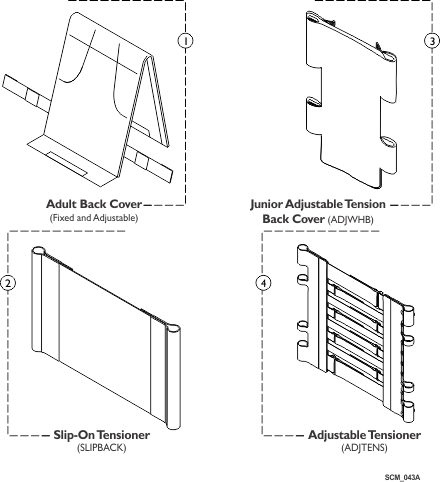 1

Adult Back Cover
(Fixed and Adjustable)

3

Junior Adjustable Tension Back Cover (ADJWHB)

2

Slip-On Tensioner
(SLIPBACK)

4

Adjustable Tensioner
(ADJTENS)

SCM_043A