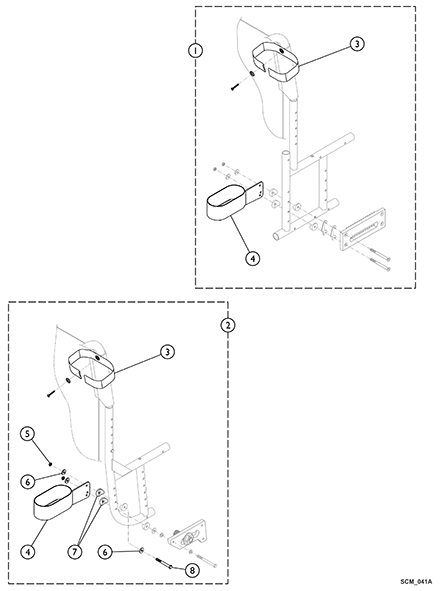 1
3
4
2
3
5
6
4
7
6
8
SCM_041A