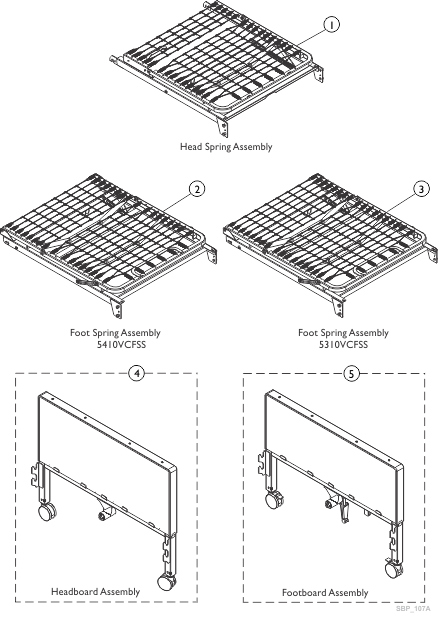 1

Head Spring Assembly

2

3

Foot Spring Assembly
5410VCFSS

Foot Spring Assembly
5310VCFSS

4

5

Headboard Assembly

Footboard Assembly

SBP_107A