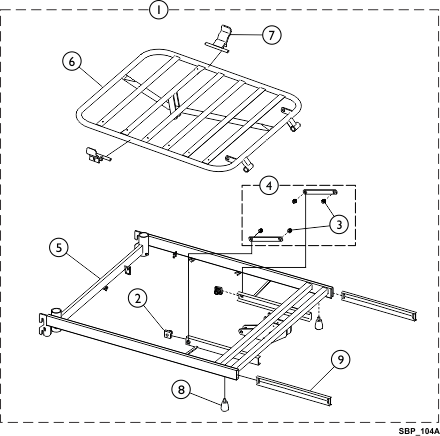 1
7
6
4
3
5
2
9
8
SBP_104A