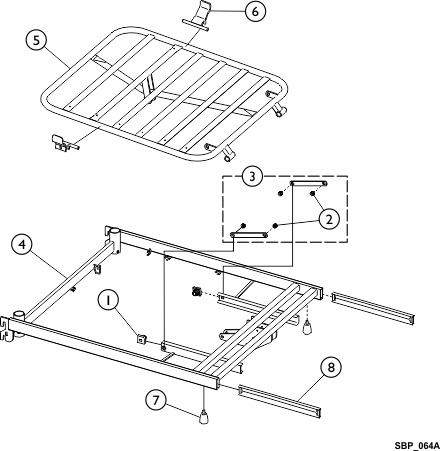 6
5
3
2
4
1
8
7
SBP_064A