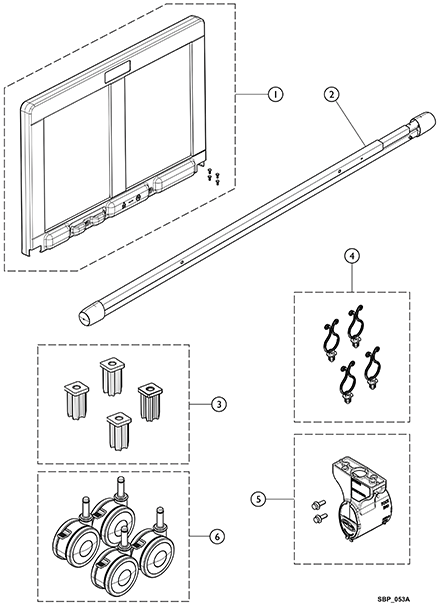 1
2
4
3
5
6
SBP_053A