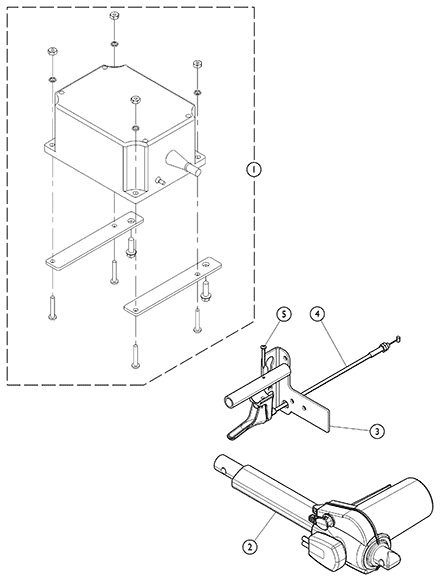 1

5

4

3

2