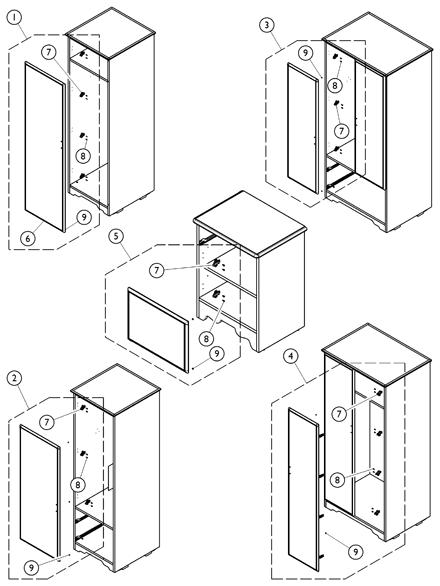 1
7
8
9
6
3
9
8
7
5
7
8
9
2
7
8
9
4
7
8
9