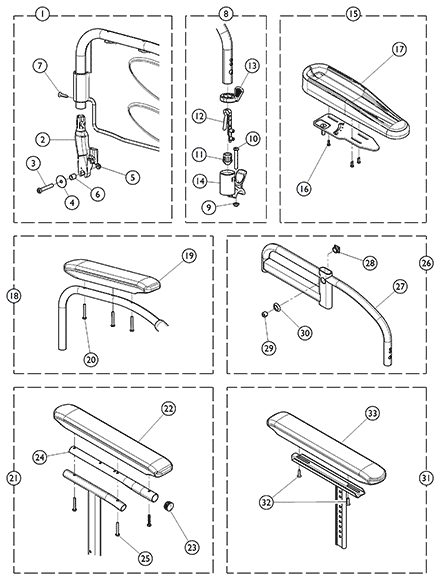 1
7
2
3
4
6
5
8
13
12
10
11
14
9
15
17
16
18
19
20
26
28
27
30
29
21
22
24
23
25
31
33
32