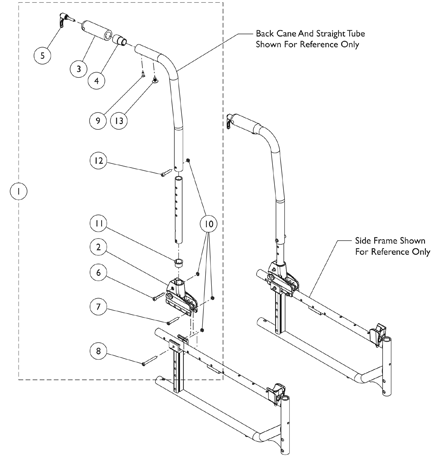 Back Cane And Straight Tube Shown For Reference Only

5

3

4

9

13

12

1

11

10

2

6

7

8

Side Frame Shown For Reference Only