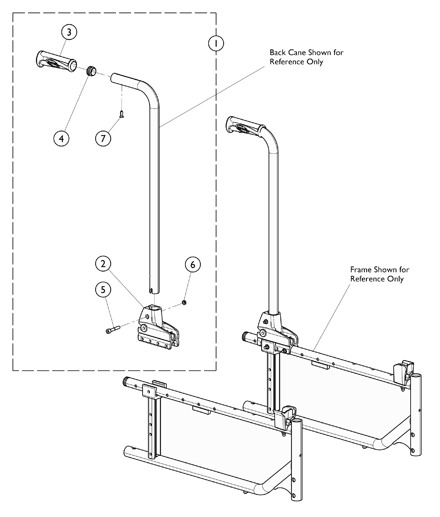 3

1

Back Cane Shown for Reference Only

4

7

2

6

5

Frame Shown for Reference Only