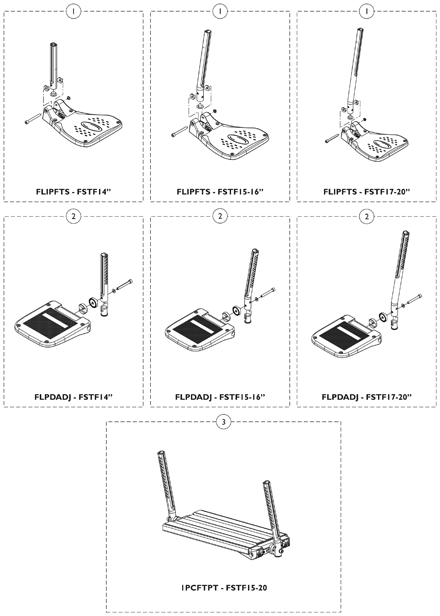 1

FLIPFTS - FSTF14"

1

FLIPFTS - FSTF15-16"

1

FLIPFTS - FSTF17-20"

2

FLPDADJ - FSTF14"

2

FLPDADJ - FSTF15-16"

2

FLPDADJ - FSTF17-20"

3

1PCFTPT - FSTF15-20