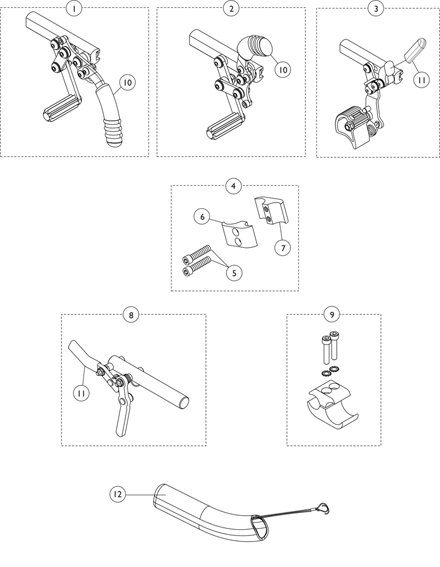 1
10
2
10
3
11
4
6
7
5
8
11
9
12