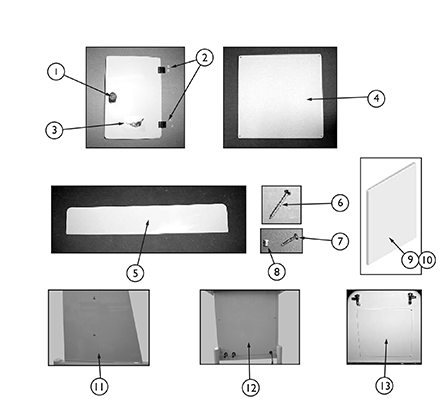 1
2
3
4
5
6
7
8
9
10
11
12
13