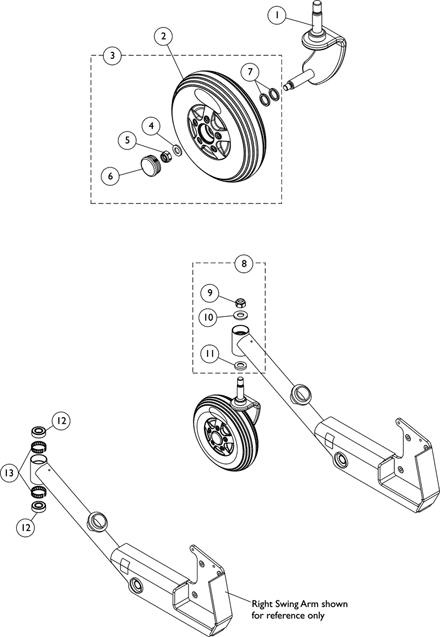 1
2
3
7
4
5
6
8
9
10
11
12
13
12
Right Swing Arm shown for reference only