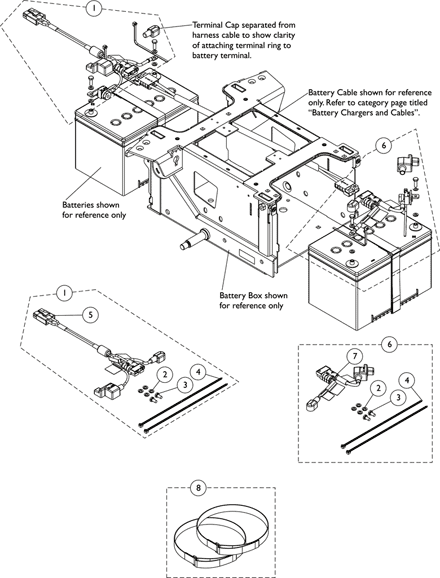 1

Terminal Cap separated from harness cable to show clarity of attaching terminal ring to battery terminal.

Battery Cable shown for reference only. Refer to category page titled "Battery Chargers and Cables".

6

Batteries shown for reference only

Battery Box shown for reference only

1

5

2

3

4

6

7

2

3

4

8