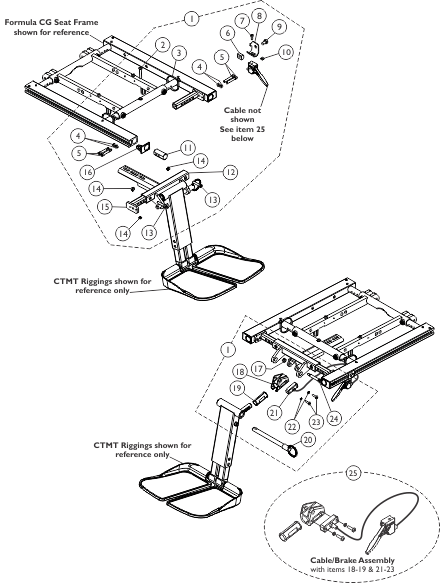 Formula CG Seat Frame shown for reference

1

2

3

4

5

6

7

8

9

10

Cable not shown See item 25 below

4

5

16

11

14

12

14

13

15

14

13

CTMT Riggings shown for reference only

1

17

18

19

21

22

23

24

20

CTMT Riggings shown for reference only

25

Cable/Brake Assembly with items 18-19 & 21-23