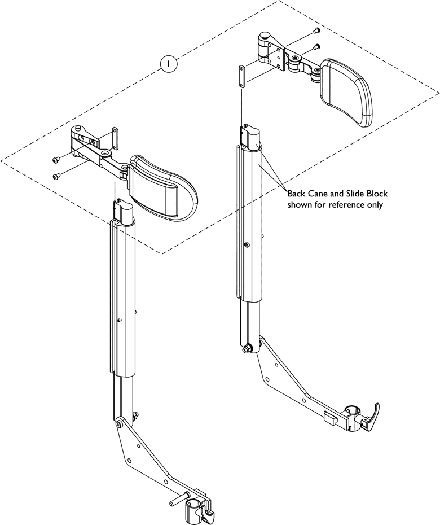 1

Back Cane and Slide Block shown for reference only