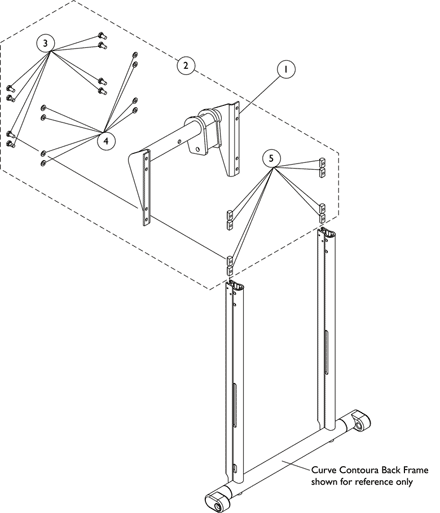 3
2
1
4
5
Curve Contoura Back Frame shown for reference only