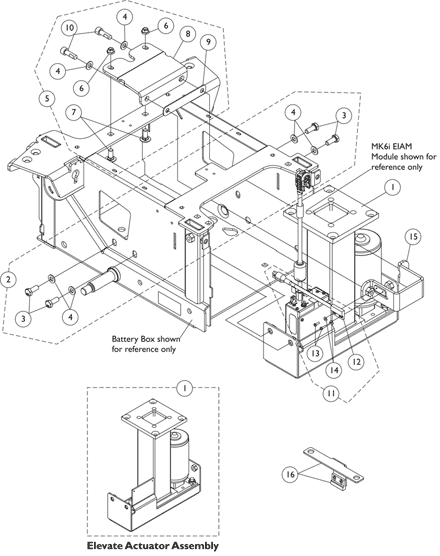 10
4
6
8
9
4
6
5
7
4
3
MK6i EIAM Module shown for reference only
1
15
2
3
4
Battery Box shown for reference only
13
14
12
11
1
16
Elevate Actuator Assembly