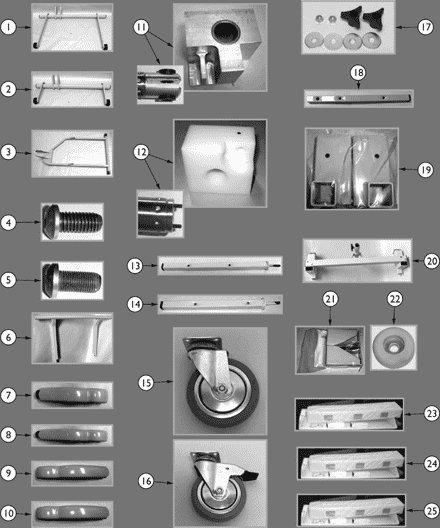 1
2
3
4
5
6
7
8
9
10
11
12
13
14
15
16
17
18
19
20
21
22
23
24
25