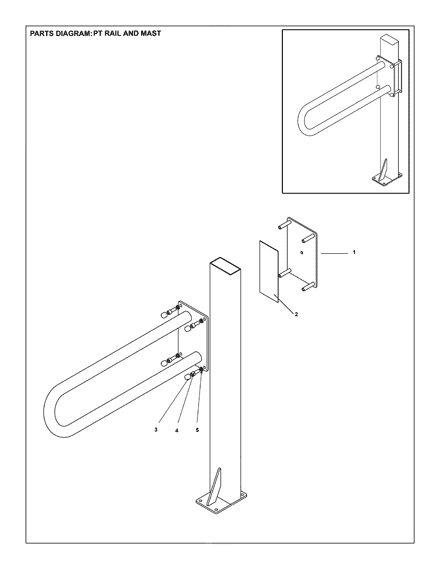 PARTS DIAGRAM: PT RAIL AND MAST

1

2

3

4

5