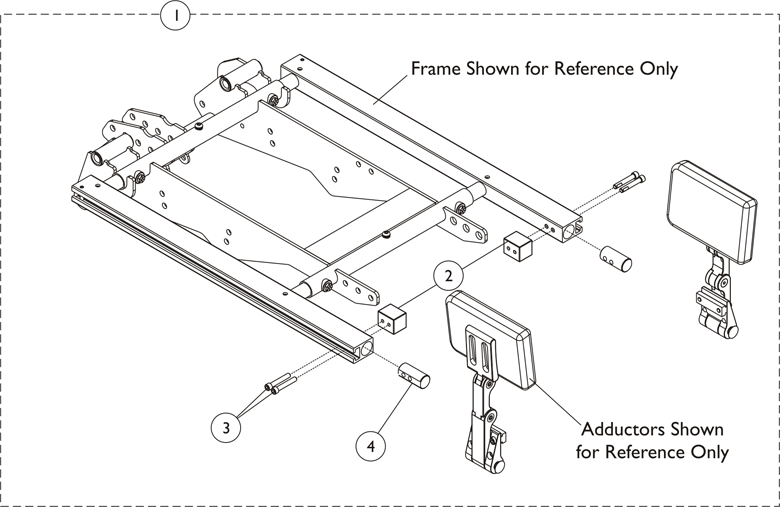 1

Frame Shown for Reference Only

2

3

4

Adductors Shown for Reference Only