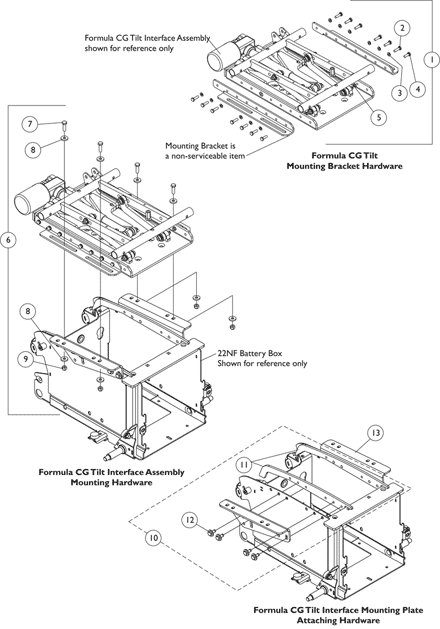 Formula CG Tilt Interface Assembly shown for reference only

2

1

3

4

5

Mounting Bracket is a non-serviceable item

Formula CG Tilt Mounting Bracket Hardware

7

8

6

8

9

22NF Battery Box Shown for reference only

Formula CG Tilt Interface Assembly Mounting Hardware

13

11

12

10

Formula CG Tilt Interface Mounting Plate Attaching Hardware