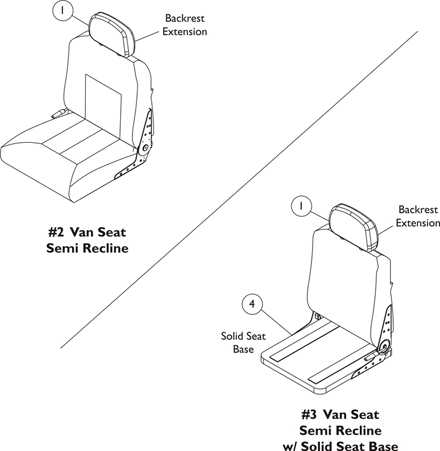 1

Backrest Extension

#2 Van Seat
Semi Recline

1

Backrest Extension

4

Solid Seat Base

#3 Van Seat
Semi Recline
w/ Solid Seat Base