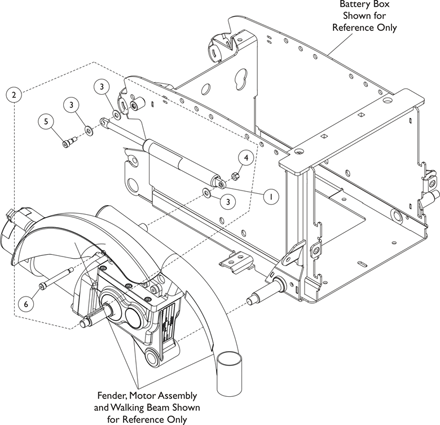 Battery Box Shown for Reference Only

2

3

3

5

4

1

3

6

Fender, Motor Assembly and Walking Beam Shown for Reference Only