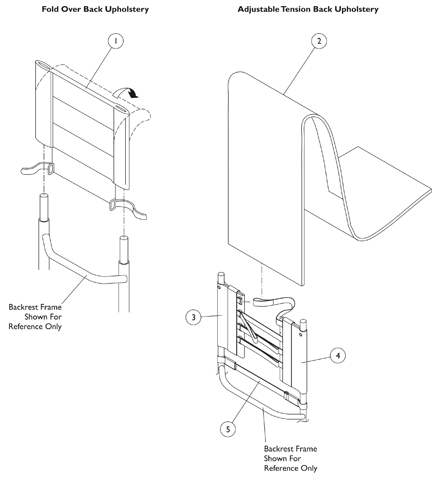 Fold Over Back Upholstery

1

Backrest Frame Shown For Reference Only

Adjustable Tension Back Upholstery

2

3

4

5

Backrest Frame Shown For Reference Only