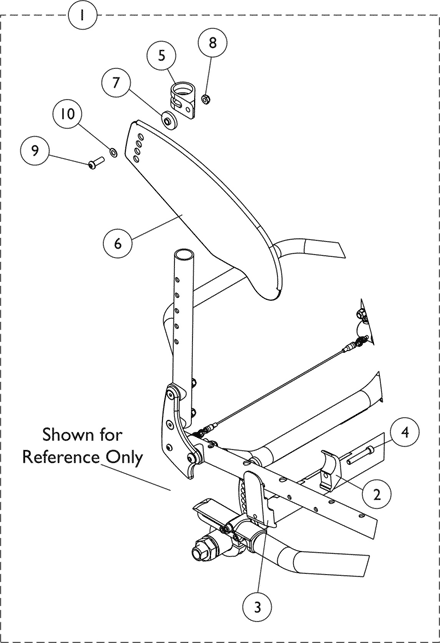 1

5

8

7

10

9

6

Shown for Reference Only

4

2

3