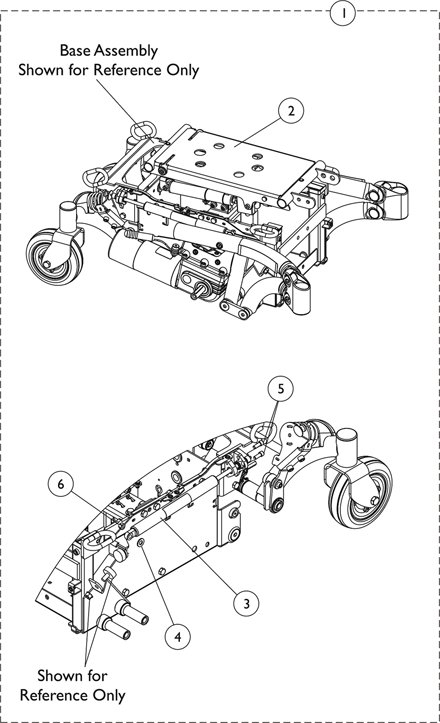 1

Base Assembly
Shown for Reference Only

2

5

6

3

4

Shown for
Reference Only