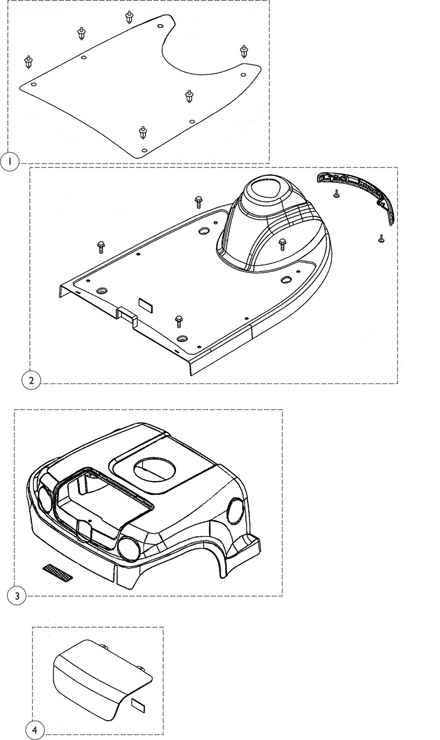 1

2

3

4