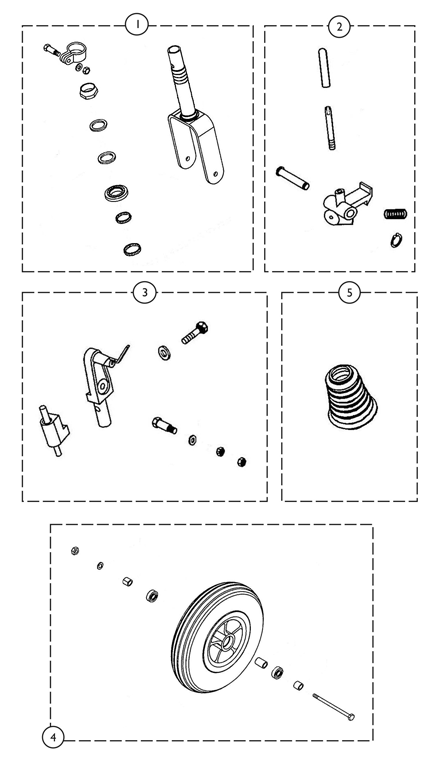 1

2

3

5

4