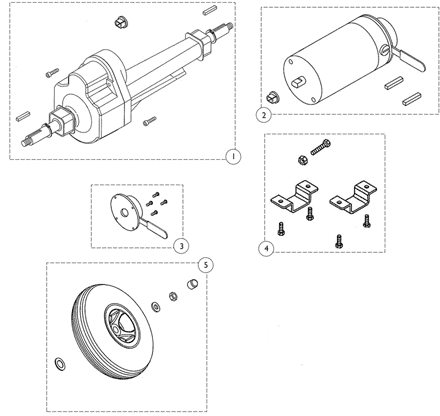 1
2
3
4
5